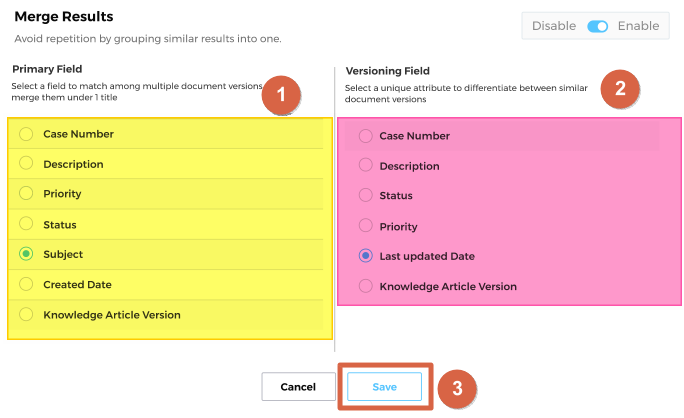 Merge Results

Avoid repetition by grouping similar results into one.

Disable Enable

Primary Field

Select a field to match among multiple document versions merge them under 1 title

1

Case Number

Description

Priority

Status

Subject

Created Date

Knowledge Article Version

Versioning Field

Select a unique attribute to differentiate between similar document versions

2

Case Number

Description

Status

Priority

Last updated Date

Knowledge Article Version

Cancel

Save

3